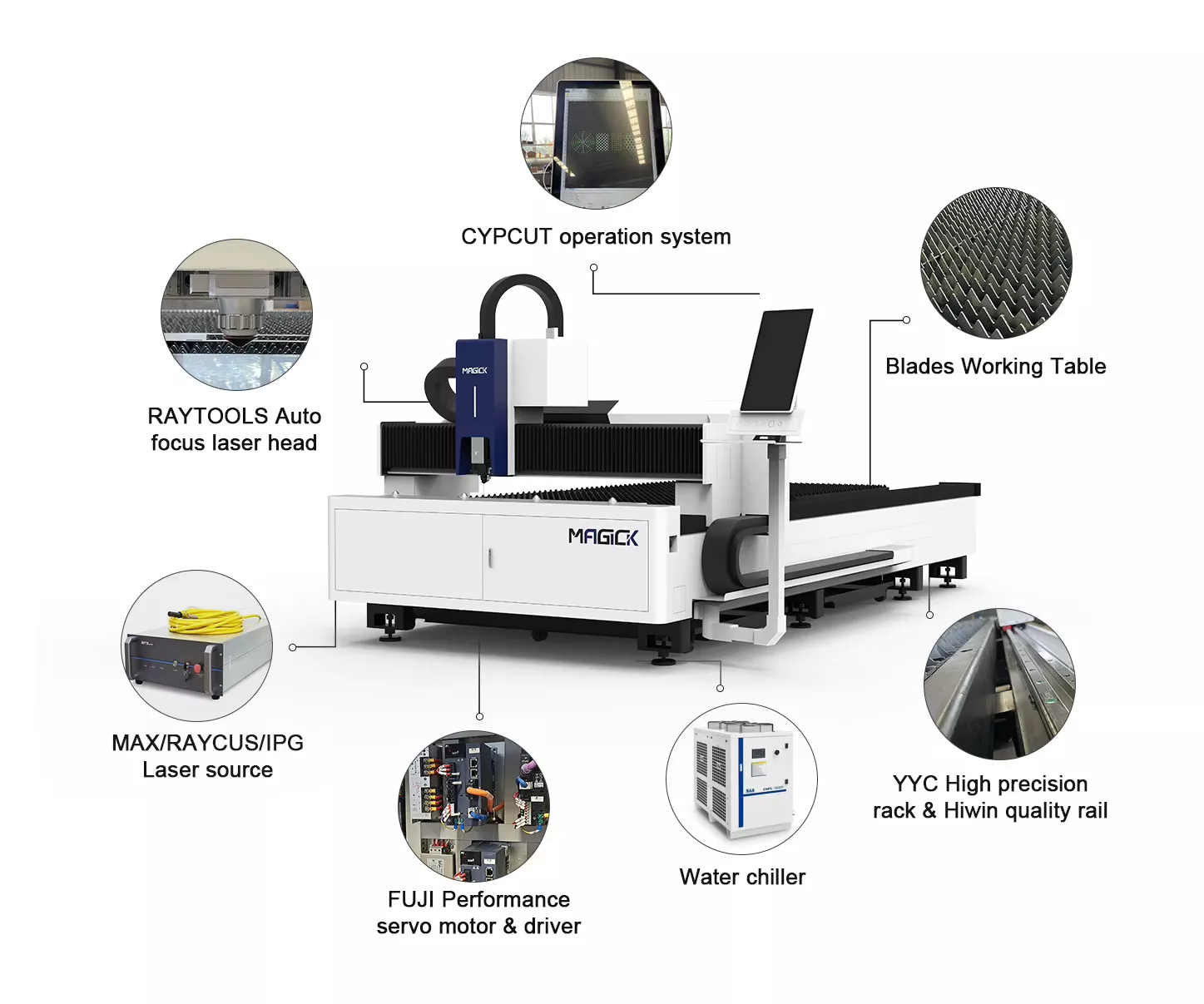 CYPCUT operation system

Blades Working Table

RAYTOOLS Auto focus laser head

MAGICK

MAGICK

MAX/RAYCUS/IPG Laser source

FUJI Performance servo motor & driver

Water chiller

YYC High precision rack & Hiwin quality rail