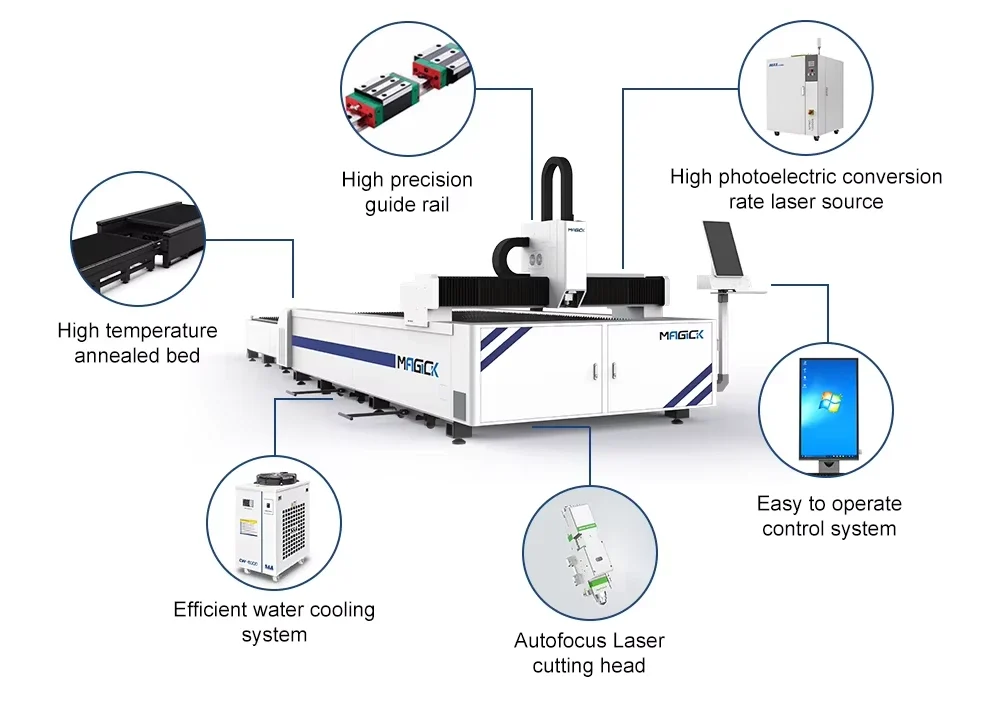 High precision guide rail

High photoelectric conversion rate laser source

High temperature annealed bed

MAGICK

MAGICK

MAGICK

Easy to operate control system

Efficient water cooling system

Autofocus Laser cutting head